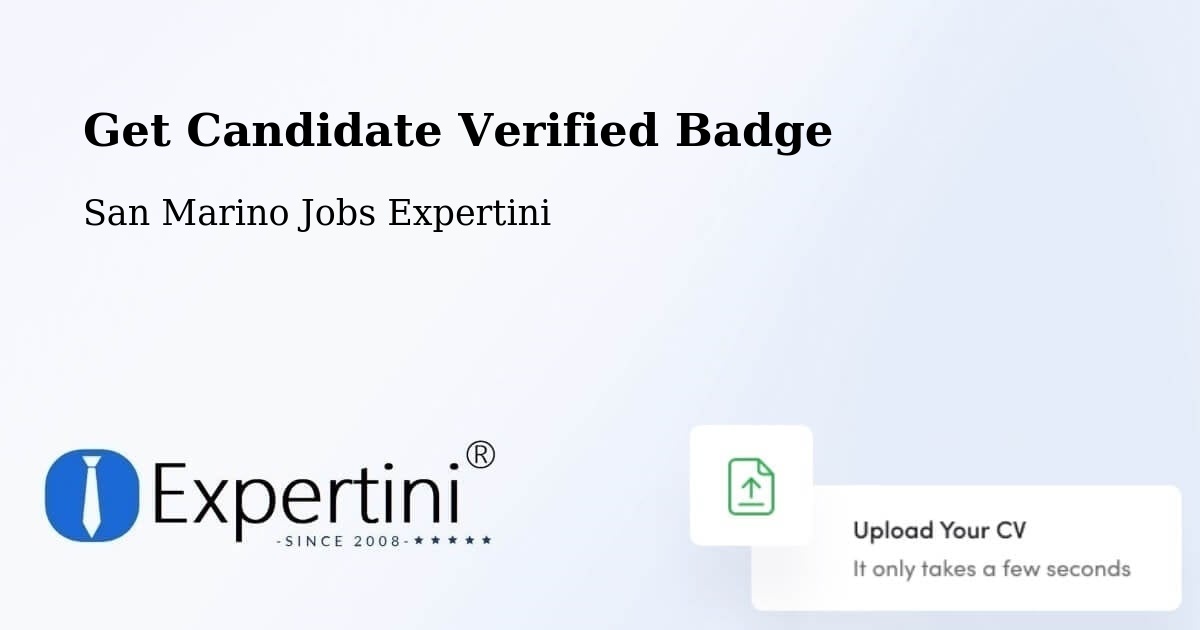 Get Candidate Verified Badge

San Marino Jobs Expertini

Expertini®
-SINCE 2008-★★★★★

Upload Your CV
It only takes a few seconds